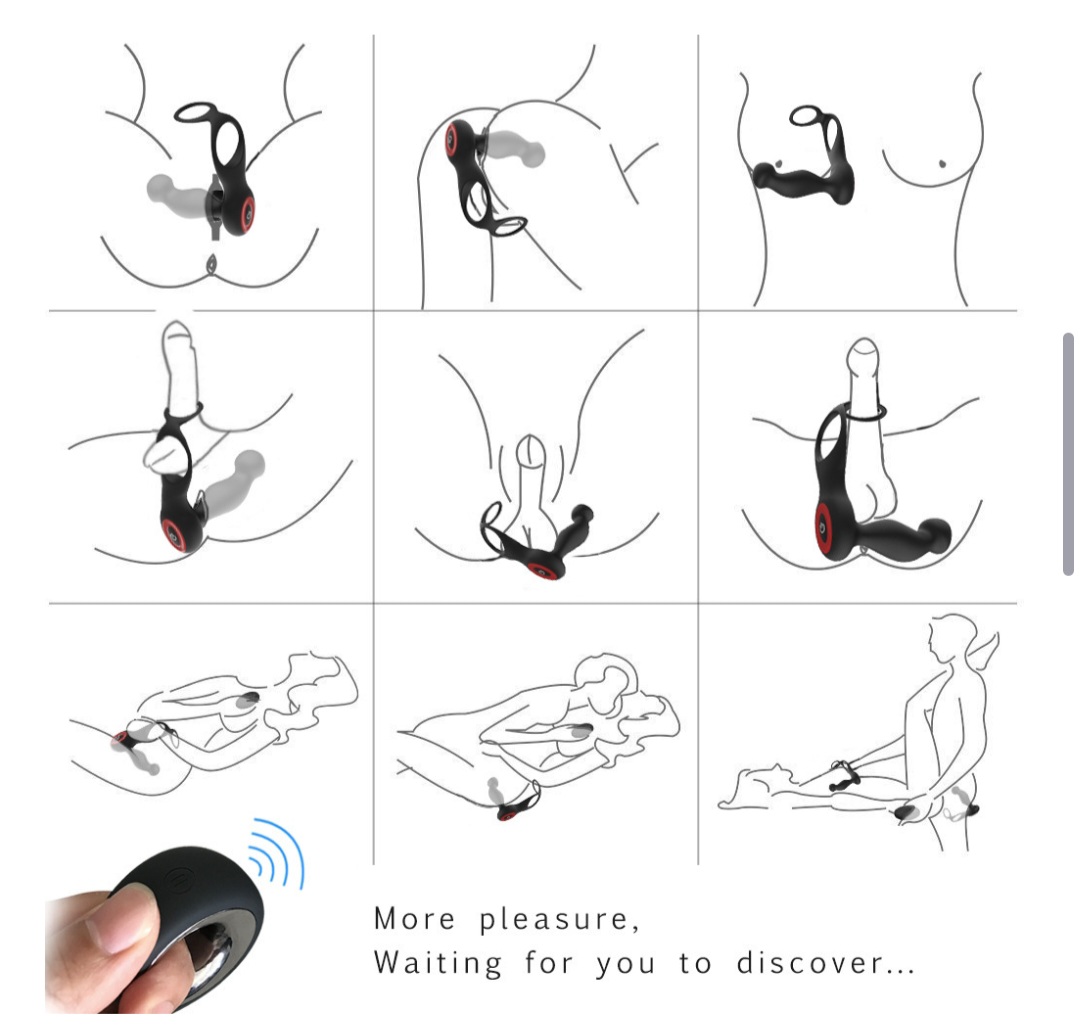 More pleasure,
Waiting for you to discover...