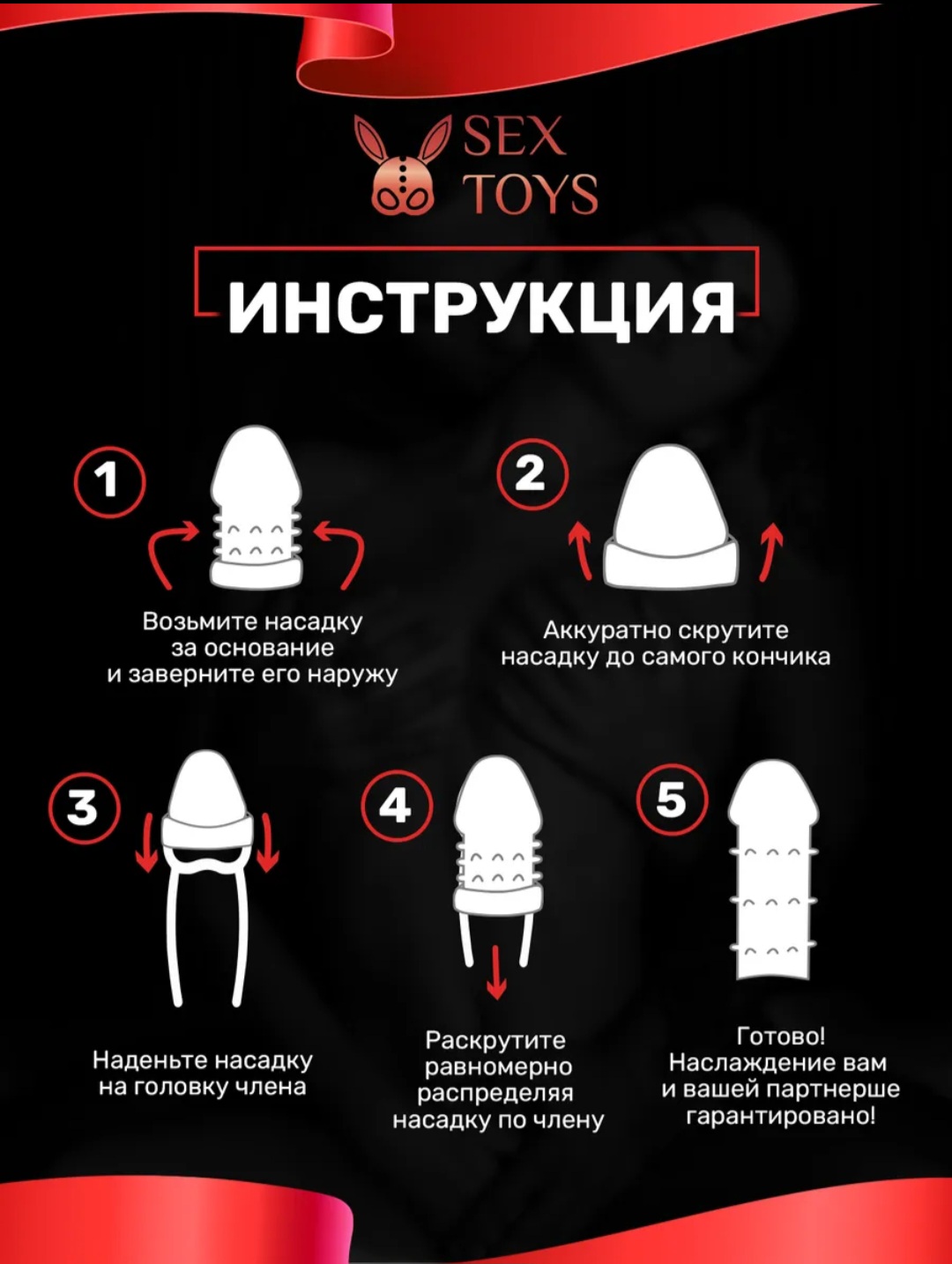 SEX TOYS

ИНСТРУКЦИЯ

1

Возьмите насадку за основание и заверните его наружу

2

Аккуратно скрутите насадку до самого кончика

3

Наденьте насадку на головку члена

4

Раскрутите равномерно распределяя насадку по члену

5

Готово! Наслаждение вам и вашей партнерше гарантировано!